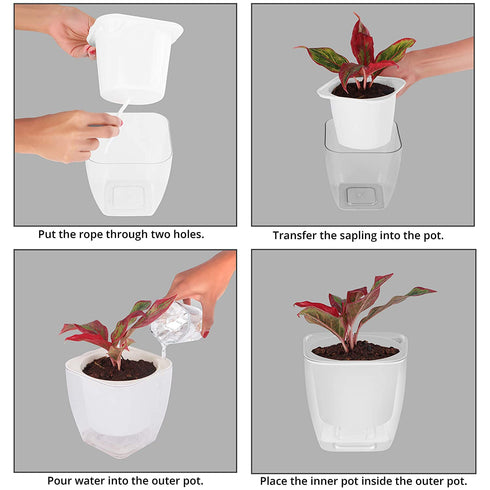 Put the rope through two holes.

Transfer the sapling into the pot.

Pour water into the outer pot.

Place the inner pot inside the outer pot.